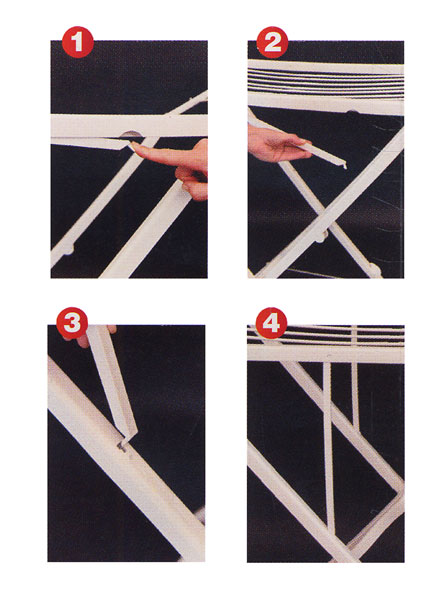 1

2

3

4